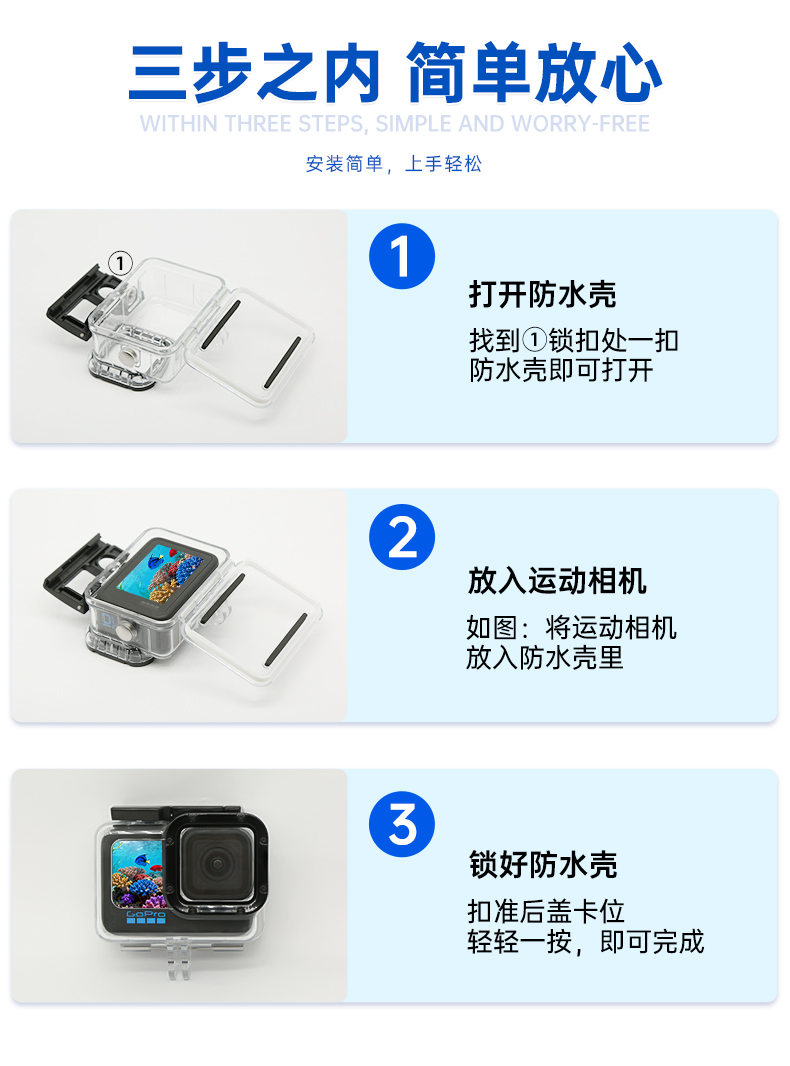 三步之内 简单放心
WITHIN THREE STEPS, SIMPLE AND WORRY-FREE
安装简单，上手轻松

①

1
打开防水壳
找到①锁扣处一扣
防水壳即可打开

2
放入运动相机
如图：将运动相机
放入防水壳里

GoPro

3
锁好防水壳
扣准后盖卡位
轻轻一按，即可完成